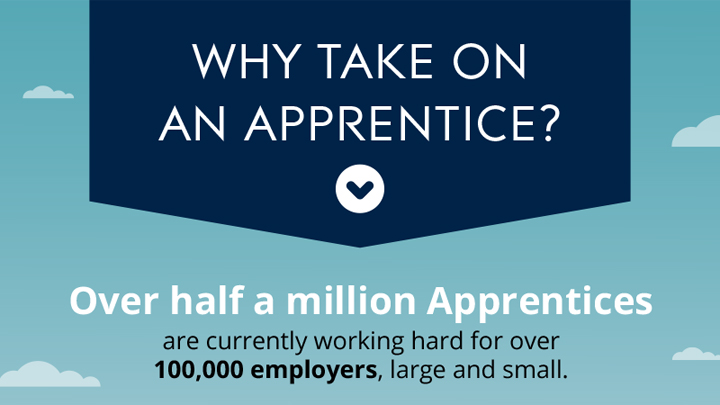 WHY TAKE ON AN APPRENTICE?

Over half a million Apprentices are currently working hard for over 100,000 employers, large and small.